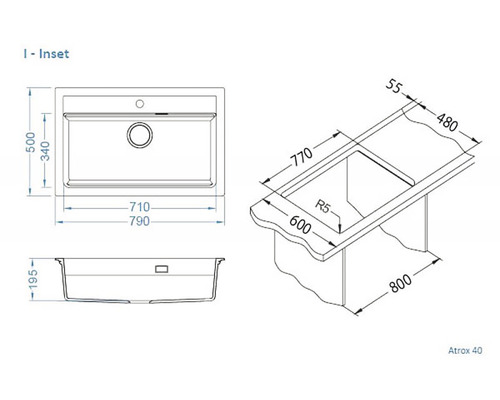 I - Inset

500
340
710
790
195

55
480
770
R5
600
800

Atrox 40