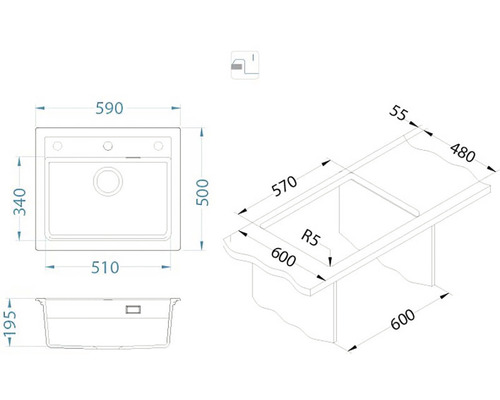 590

340

500

510

195

55

480

570

R5

600

600