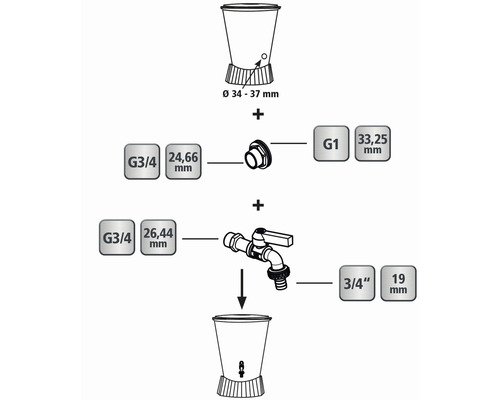 Ø 34 - 37 mm

+

G3/4

24,66 mm

G1

33,25 mm

+

G3/4

26,44 mm

3/4"

19 mm