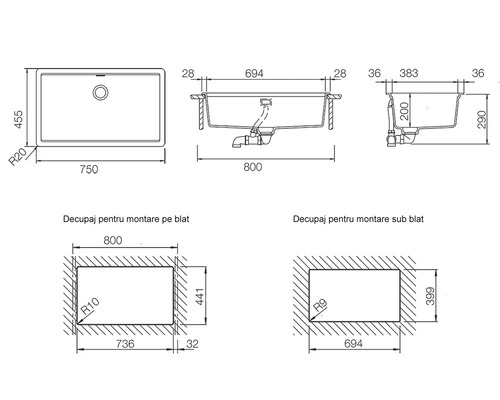 455
R20
750

28 694 28
800

36 383 36
200
290

Decupaj pentru montare pe blat
800
R10
441
736
32

Decupaj pentru montare sub blat
R9
399
694