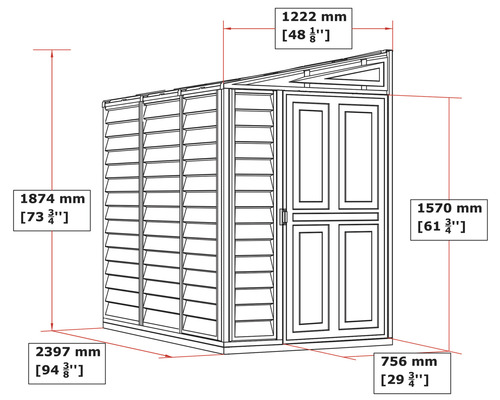 1222 mm
[48 $\frac{1}{8}$'']

1874 mm
[73 $\frac{3}{4}$'']

1570 mm
[61 $\frac{3}{4}$'']

2397 mm
[94 $\frac{3}{8}$'']

756 mm
[29 $\frac{3}{4}$'']