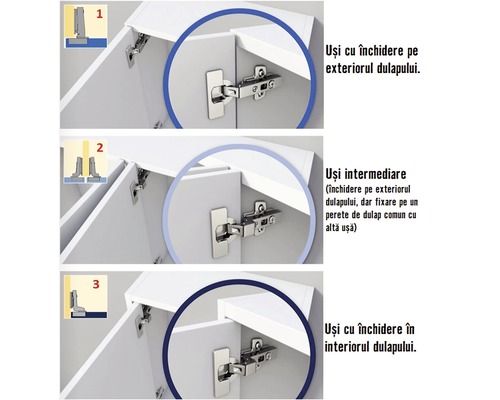 1

Uși cu închidere pe exteriorul dulapului.

2

Uși intermediare
(închidere pe exteriorul dulapului, dar fixare pe un perete de dulap comun cu altă ușă)

3

Uși cu închidere în interiorul dulapului.