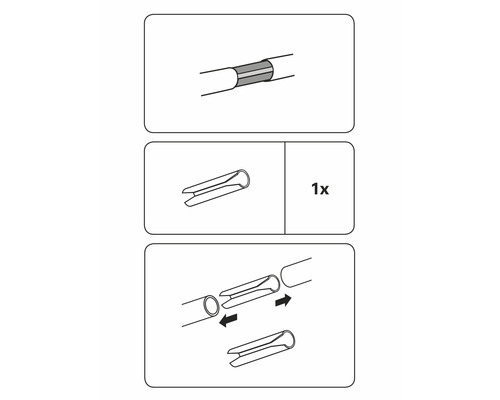 1x