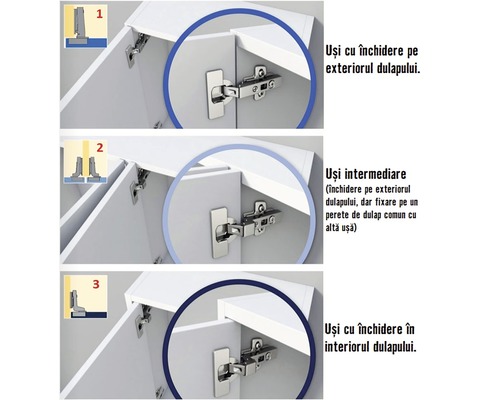 1

Uși cu închidere pe exteriorul dulapului.

2

Uși intermediare
(închidere pe exteriorul dulapului, dar fixare pe un perete de dulap comun cu altă ușă)

3

Uși cu închidere în interiorul dulapului.