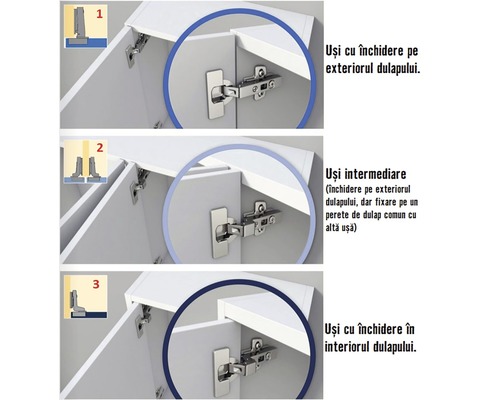 1

Uși cu închidere pe exteriorul dulapului.

2

Uși intermediare
(închidere pe exteriorul dulapului, dar fixare pe un perete de dulap comun cu altă ușă)

3

Uși cu închidere în interiorul dulapului.