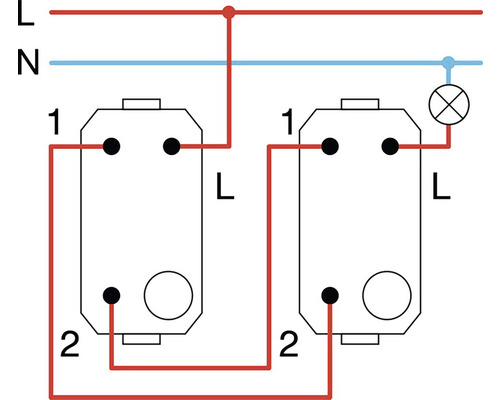 L
N
1
L
2
1
L
2