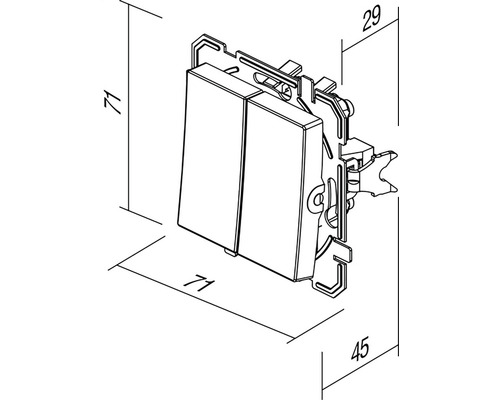 71
29
71
45