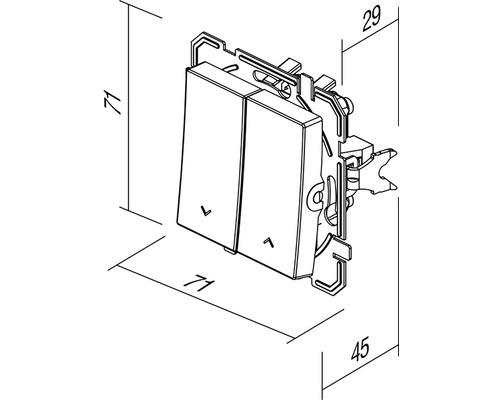 29
71
71
45