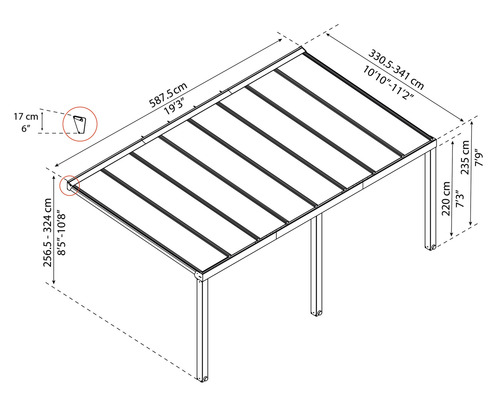 17 cm
6"

587.5 cm
19'3"

330.5-341 cm
10'10"-11'2"

256.5 - 324 cm
8'5"-10'8"

220 cm
7'3"

235 cm
7'9"