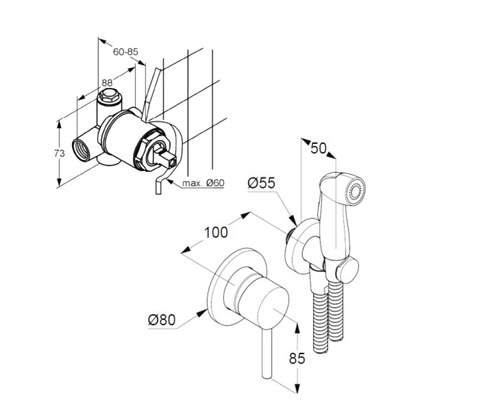 60-85
88
73
max. Ø60
50
Ø55
100
Ø80
85