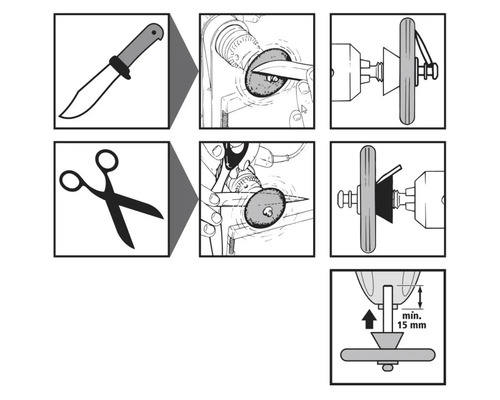 min.
15 mm