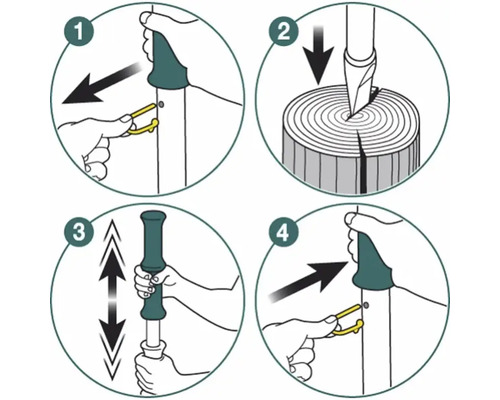 1

2

3

4