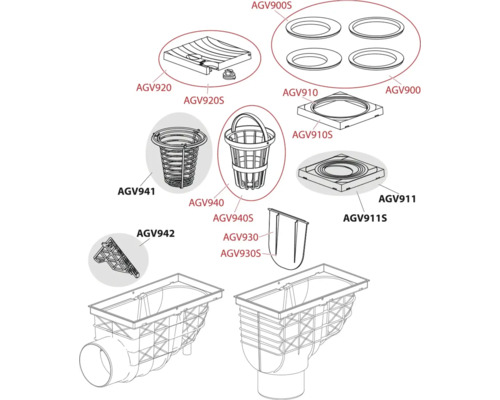 AGV900S

AGV920

AGV920S

AGV910

AGV900

AGV910S

AGV941

AGV940

AGV940S

AGV911

AGV911S

AGV942

AGV930

AGV930S