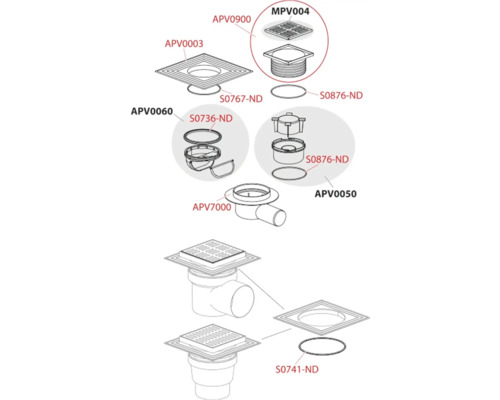 MPV004
APV0900
APV0003
S0767-ND
S0876-ND
APV0060
S0736-ND
S0876-ND
APV0050
APV7000
S0741-ND