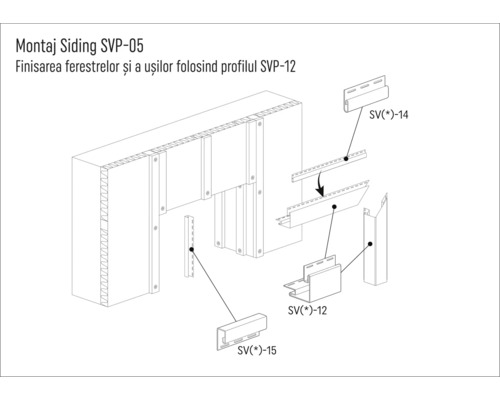 Montaj Siding SVP-05
Finisarea ferestrelor și a ușilor folosind profilul SVP-12

SV(*)-14

SV(*)-12

SV(*)-15