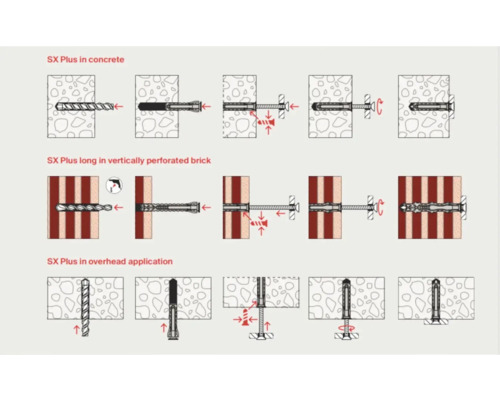 SX Plus in concrete

SX Plus long in vertically perforated brick

SX Plus in overhead application