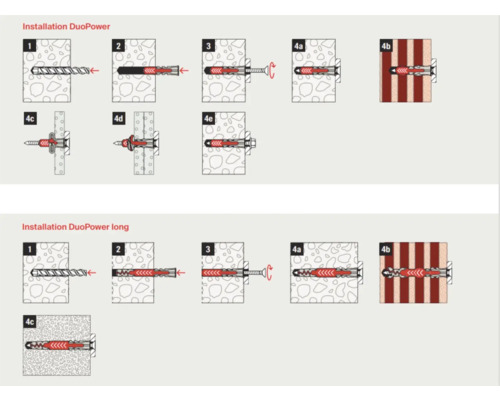 Installation DuoPower

1

2

3

4a

4b

4c

4d

4e

Installation DuoPower long

1

2

3

4a

4b

4c