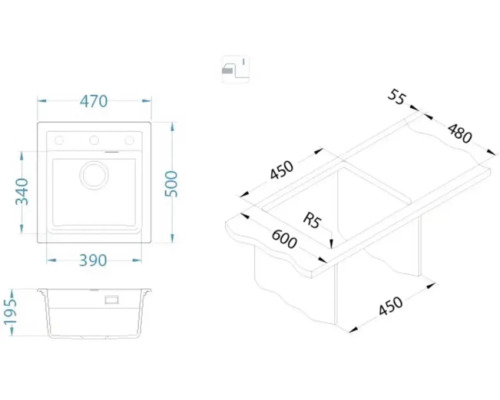 470

340

500

390

195

55

480

450

R5

600

450