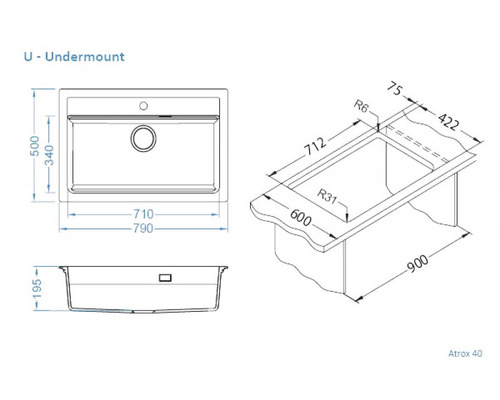 U - Undermount

500
340
710
790
195

75
R6
422
712
R31
600
900

Atrox 40