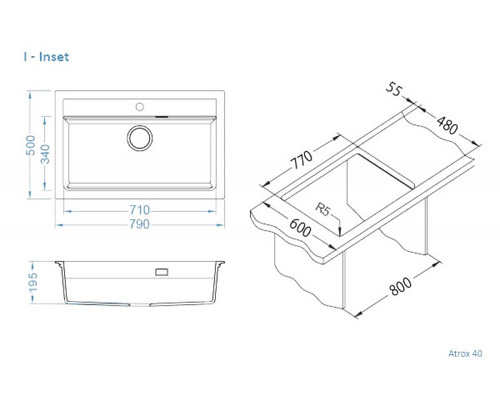 I - Inset

500
340
710
790
195

55
480
770
R5
600
800

Atrox 40