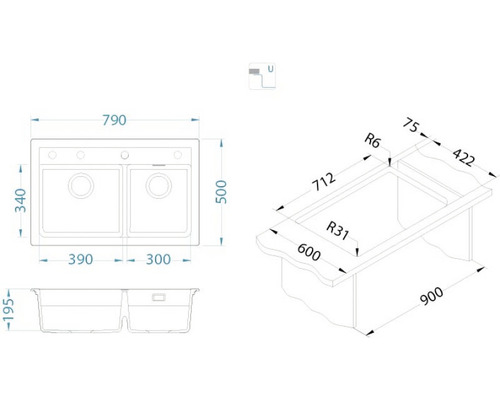 U

790

340

500

390

300

195

75

R6

422

712

R31

600

900