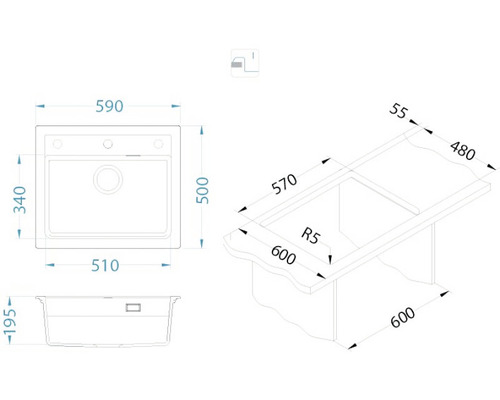 590
340
500
510
195
55
480
570
R5
600
600