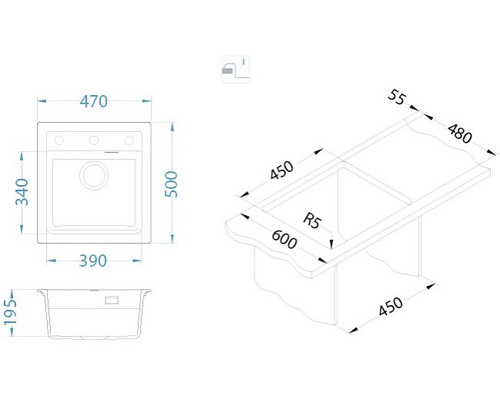 470
340
500
390
195
55
480
450
R5
600
450