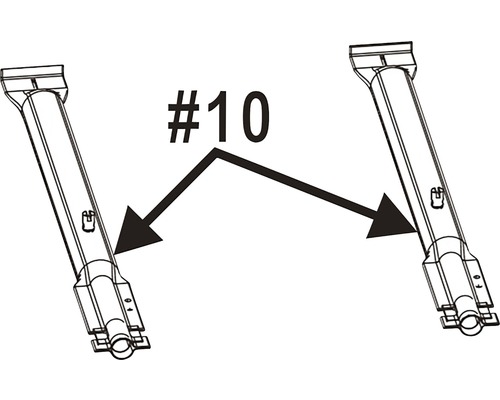 #10