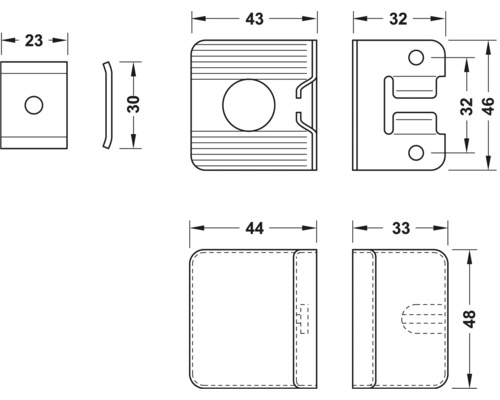 23

30

43

32

32

46

44

33

48