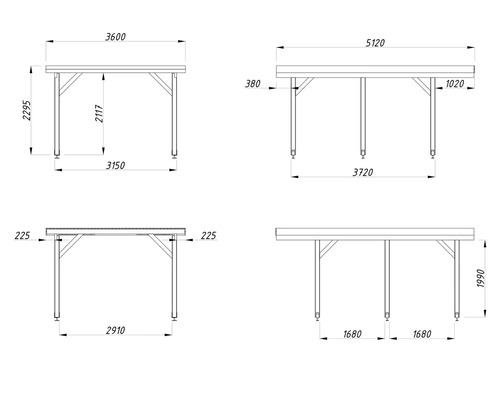 3600
2295
2117
3150

5120
380
1020
3720

225
225
2910

1990
1680
1680