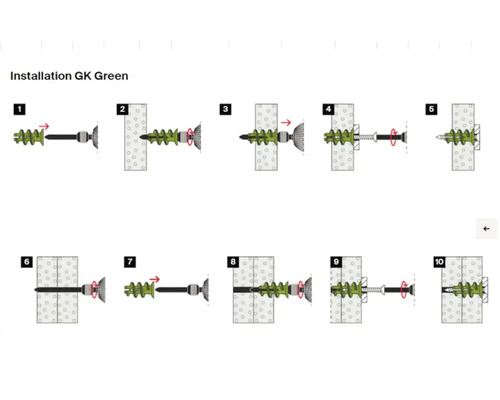 Installation GK Green

1

2

3

4

5

←

6

7

8

9

10