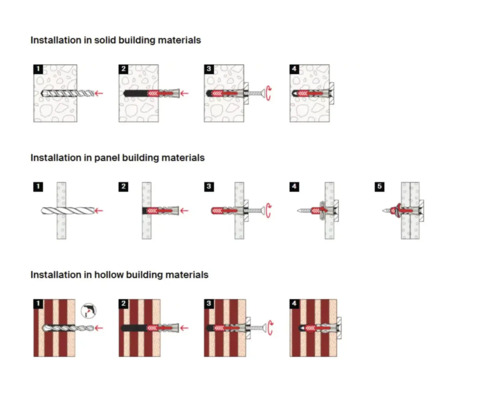 Installation in solid building materials

1

2

3

4

Installation in panel building materials

1

2

3

4

5

Installation in hollow building materials

1

2

3

4