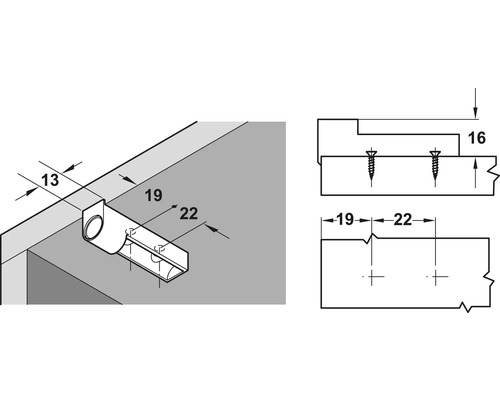 13
19
22
16
19
22