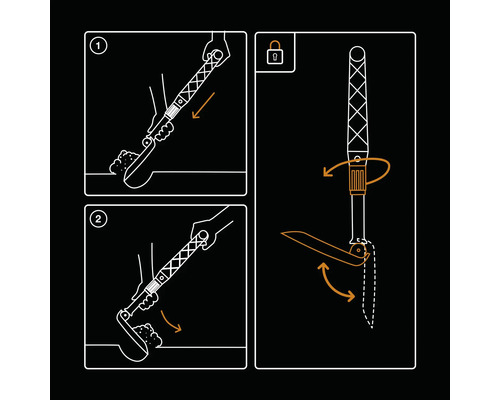 1

2