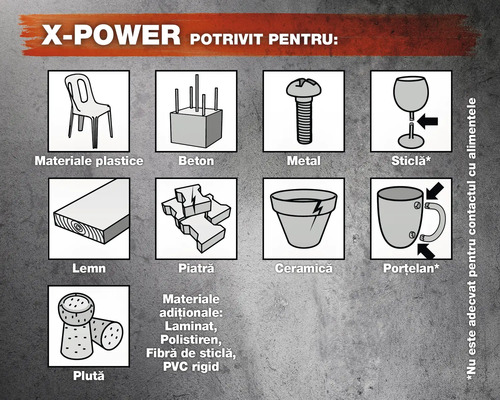 X-POWER POTRIVIT PENTRU:

Materiale plastice

Beton

Metal

Sticlă*

Lemn

Piatră

Ceramică

Porțelan*

Plută

Materiale adiționale: Laminat, Polistiren, Fibră de sticlă, PVC rigid

*Nu este adecvat pentru contactul cu alimentele