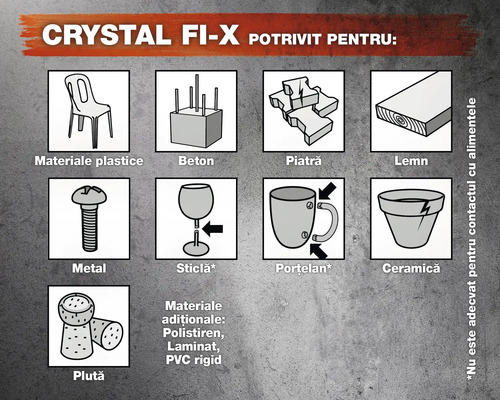 CRYSTAL FI-X POTRIVIT PENTRU:

Materiale plastice

Beton

Piatră

Lemn

Metal

Sticlă*

Porțelan*

Ceramică

Plută

Materiale adiționale: Polistiren, Laminat, PVC rigid

*Nu este adecvat pentru contactul cu alimentele