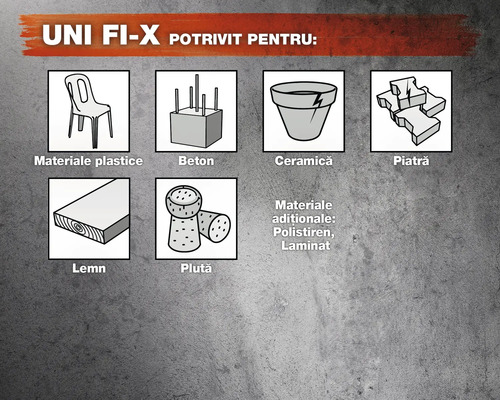 UNI FI-X POTRIVIT PENTRU:

Materiale plastice

Beton

Ceramică

Piatră

Lemn

Plută

Materiale adiționale: Polistiren, Laminat