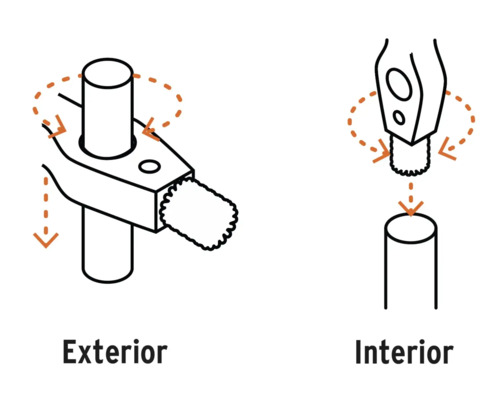 Exterior

Interior