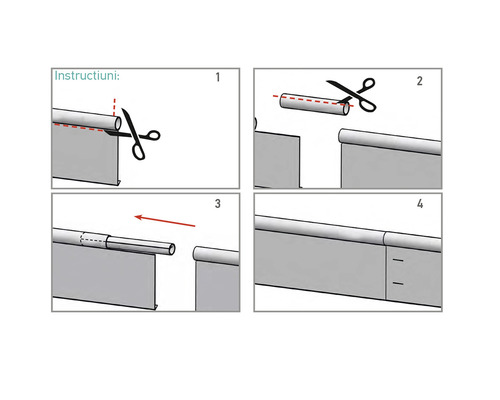 Instructiuni:

1

2

3

4