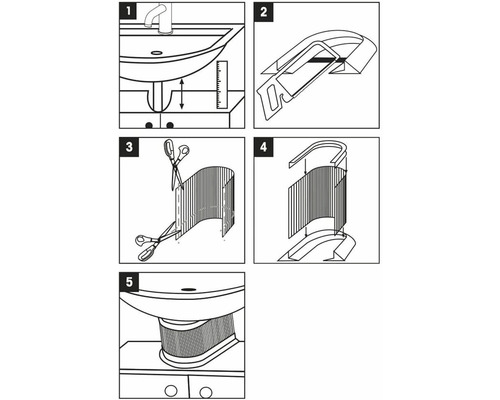 1

2

3

4

5