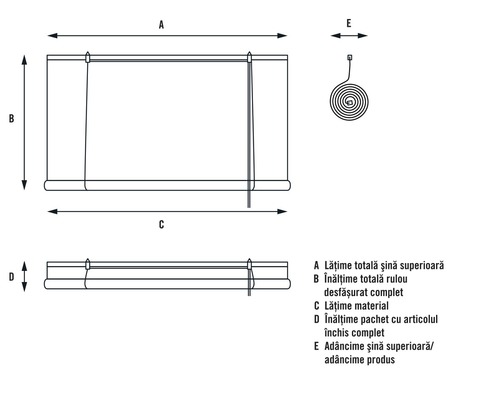 A

E

B

C

D

A Lățime totală șină superioară
B Înălțime totală rulou desfășurat complet
C Lățime material
D Înălțime pachet cu articolul închis complet
E Adâncime șină superioară/ adâncime produs