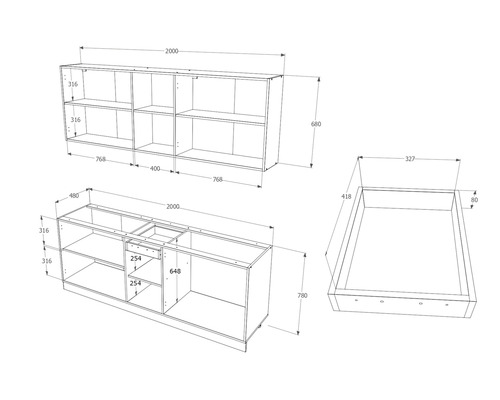 2000
316
316
680
768
400
768
327
418
80
480
2000
316
316
254
254
648
780