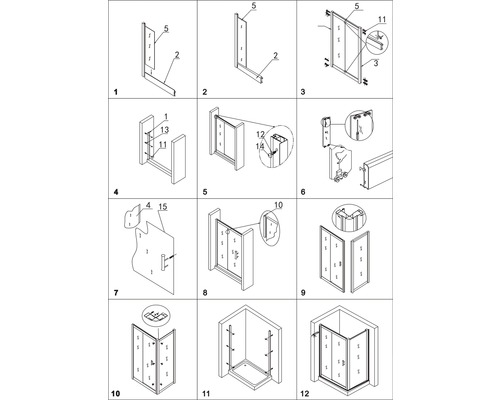 5
2
1

5
2
2

5
11
3
3

1
13
11
4

12
14
5

6

4
15
7

10
8

9

10

11

12