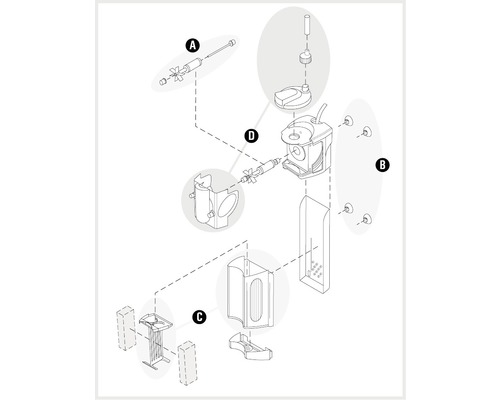 A

D

B

C