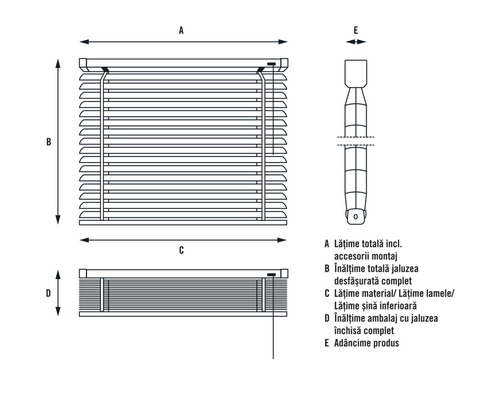 A

E

B

C

D

A Lățime totală incl. accesorii montaj
B Înălțime totală jaluzea desfășurată complet
C Lățime material/ Lățime lamele/ Lățime șină inferioară
D Înălțime ambalaj cu jaluzea închisă complet
E Adâncime produs