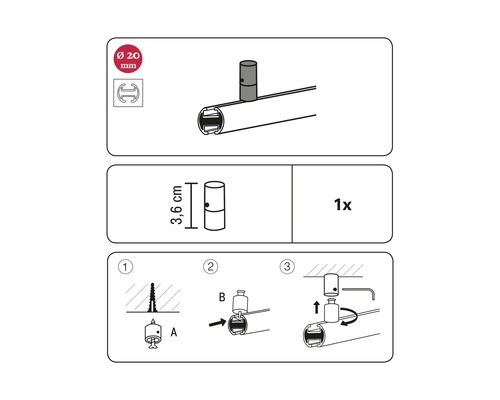 Ø 20 mm

3,6 cm

1x

1

A

2

B

3