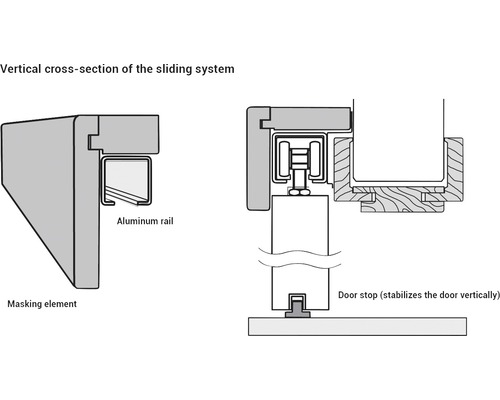 Vertical cross-section of the sliding system

Aluminum rail

Masking element

Door stop (stabilizes the door vertically)