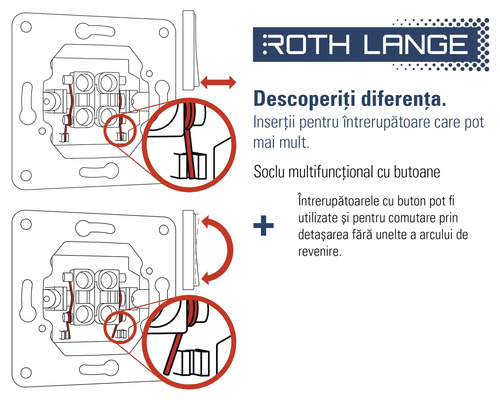 ROTH LANGE

Descoperiți diferența.
Inserții pentru întrerupătoare care pot mai mult.

Soclu multifuncțional cu butoane

+ Întrerupătoarele cu buton pot fi utilizate și pentru comutare prin detașarea fără unelte a arcului de revenire.