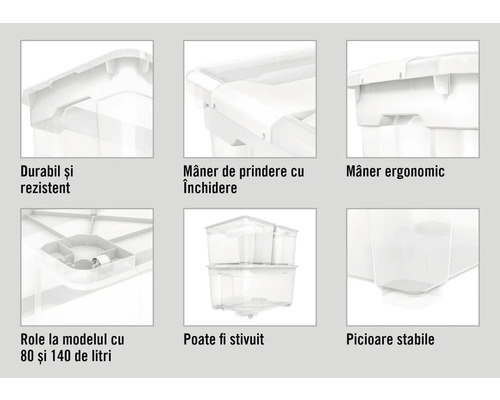 Durabil și rezistent

Mâner de prindere cu Închidere

Mâner ergonomic

Role la modelul cu 80 și 140 de litri

Poate fi stivuit

Picioare stabile