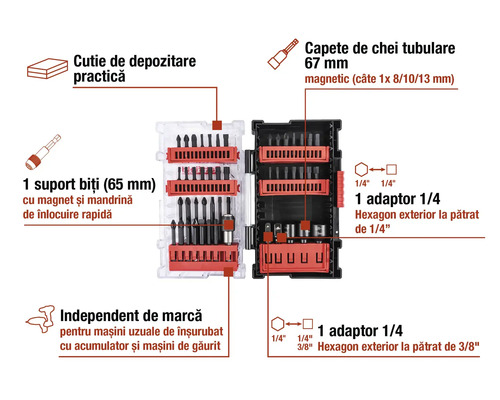 Cutie de depozitare practică

Capete de chei tubulare 67 mm
magnetic (câte 1x 8/10/13 mm)

1 suport biți (65 mm)
cu magnet și mandrină de înlocuire rapidă

1/4" 1/4"
1 adaptor 1/4
Hexagon exterior la pătrat de 1/4"

Independent de marcă
pentru mașini uzuale de înșurubat cu acumulator și mașini de găurit

1/4" 1/4" 3/8"
1 adaptor 1/4
Hexagon exterior la pătrat de 3/8"